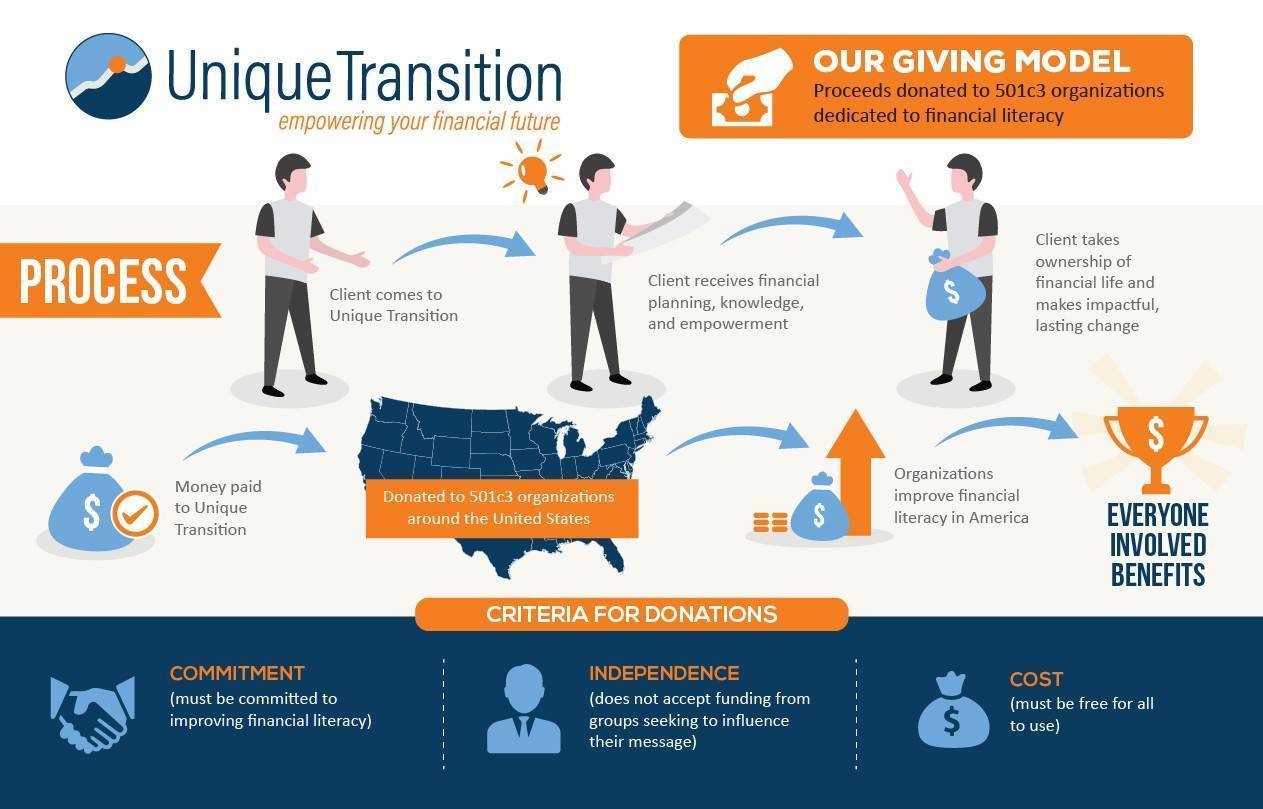 UniqueTransition
empowering your financial future

OUR GIVING MODEL
Proceeds donated to 501c3 organizations dedicated to financial literacy

PROCESS

Client comes to Unique Transition

Client receives financial planning, knowledge, and empowerment

Client takes ownership of financial life and makes impactful, lasting change

Money paid to Unique Transition

Donated to 501c3 organizations around the United States

Organizations improve financial literacy in America

EVERYONE INVOLVED BENEFITS

CRITERIA FOR DONATIONS

COMMITMENT
(must be committed to improving financial literacy)

INDEPENDENCE
(does not accept funding from groups seeking to influence their message)

COST
(must be free for all to use)